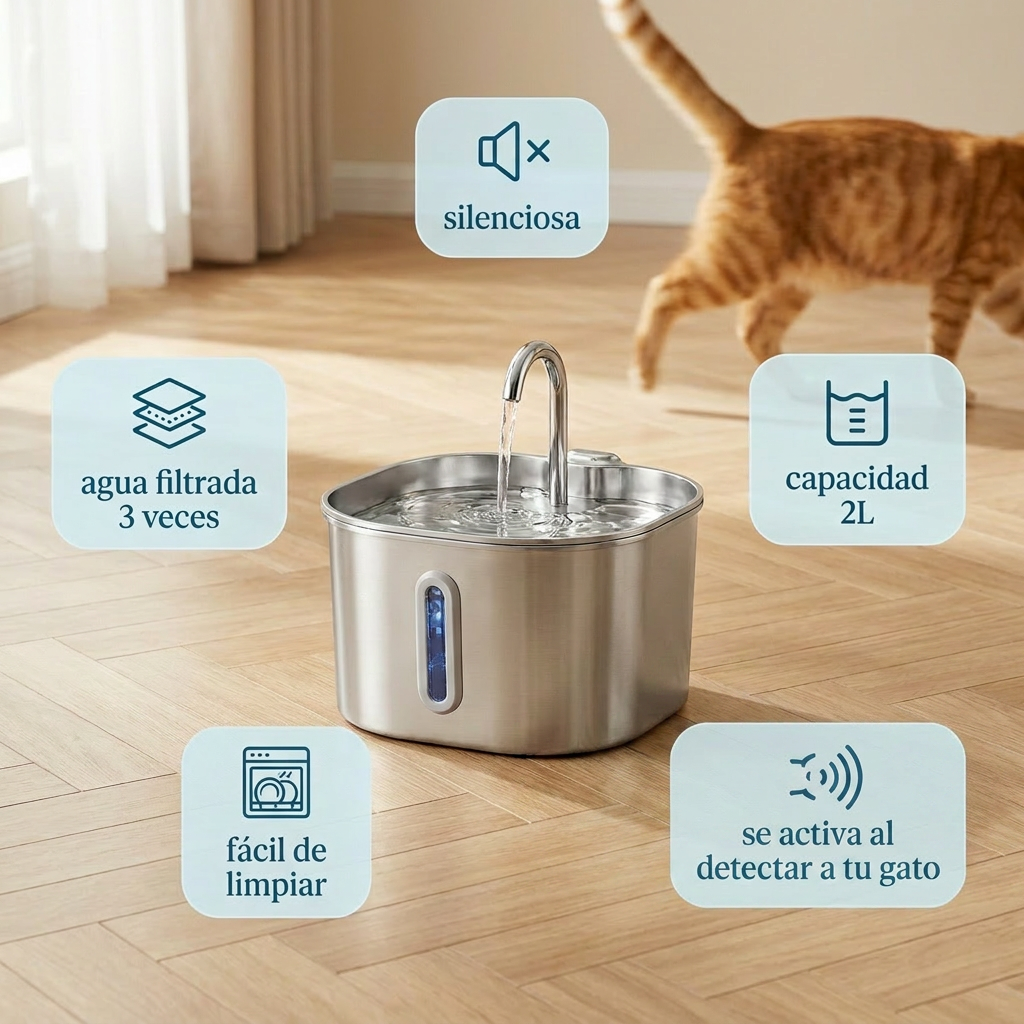 silenciosa

agua filtrada 3 veces

capacidad 2L

fácil de limpiar

se activa al detectar a tu gato