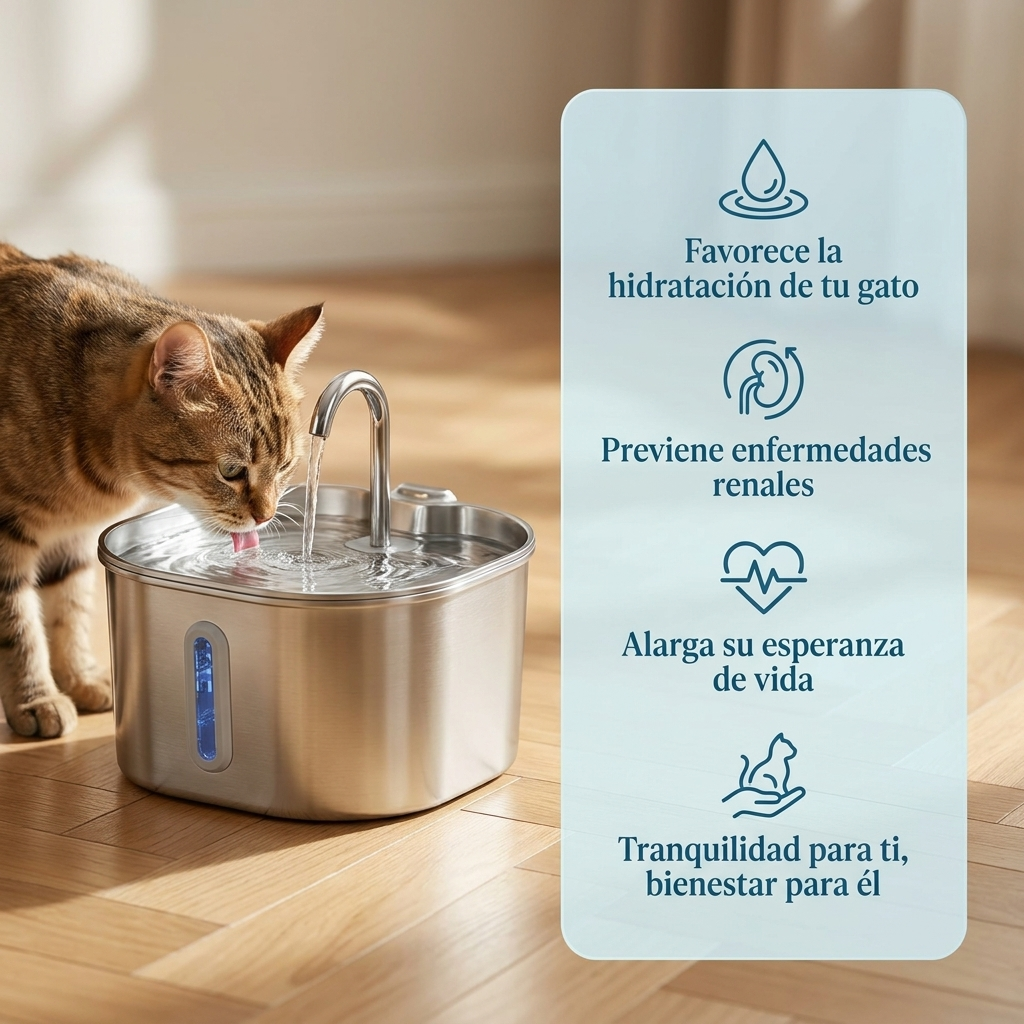 Favorece la hidratación de tu gato

Previene enfermedades renales

Alarga su esperanza de vida

Tranquilidad para ti, bienestar para él